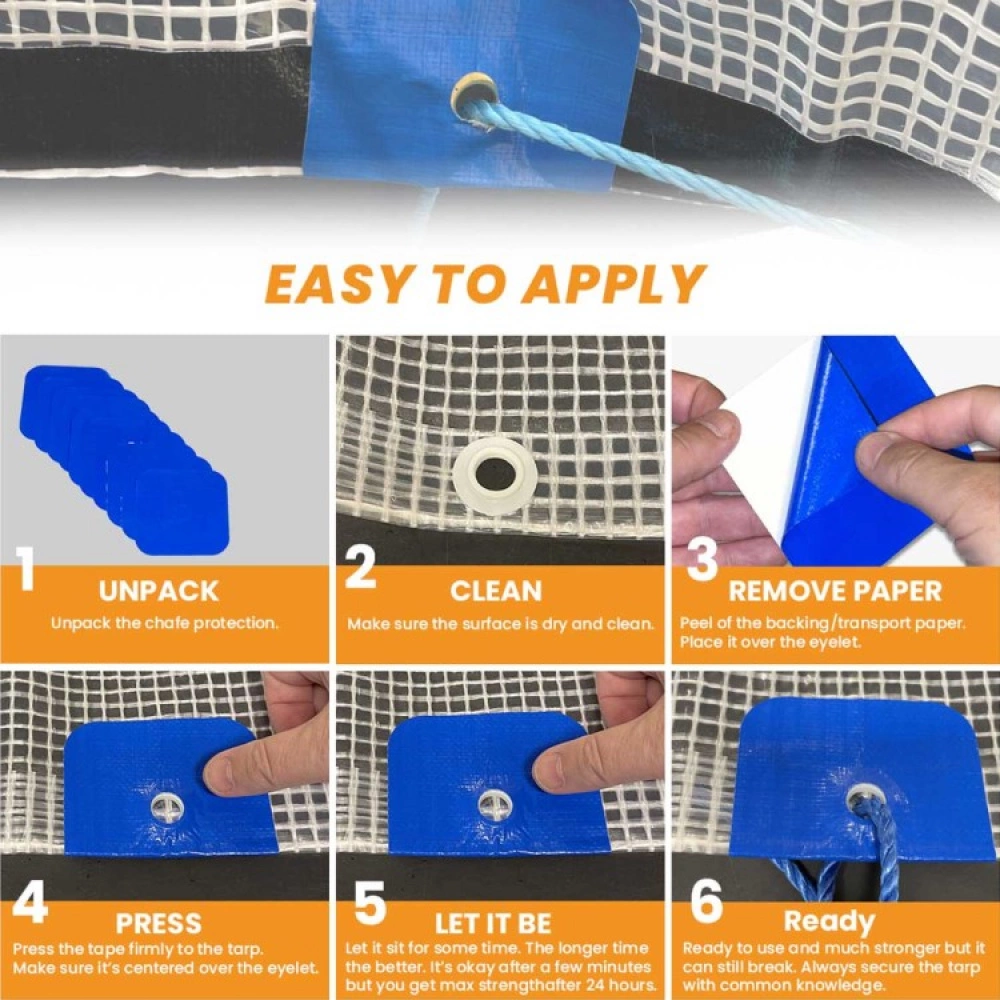 EASY TO APPLY

1
UNPACK
Unpack the chafe protection.

2
CLEAN
Make sure the surface is dry and clean.

3
REMOVE PAPER
Peel of the backing/transport paper. Place it over the eyelet.

4
PRESS
Press the tape firmly to the tarp. Make sure it's centered over the eyelet.

5
LET IT BE
Let it sit for some time. The longer time the better. It's okay after a few minutes but you get max strengthafter 24 hours.

6
Ready
Ready to use and much stronger but it can still break. Always secure the tarp with common knowledge.