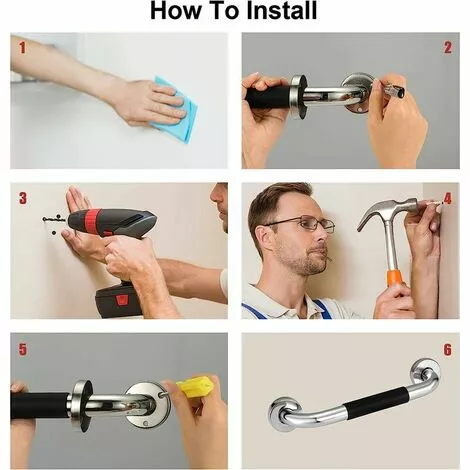 How To Install

1

2

3

4

5

6