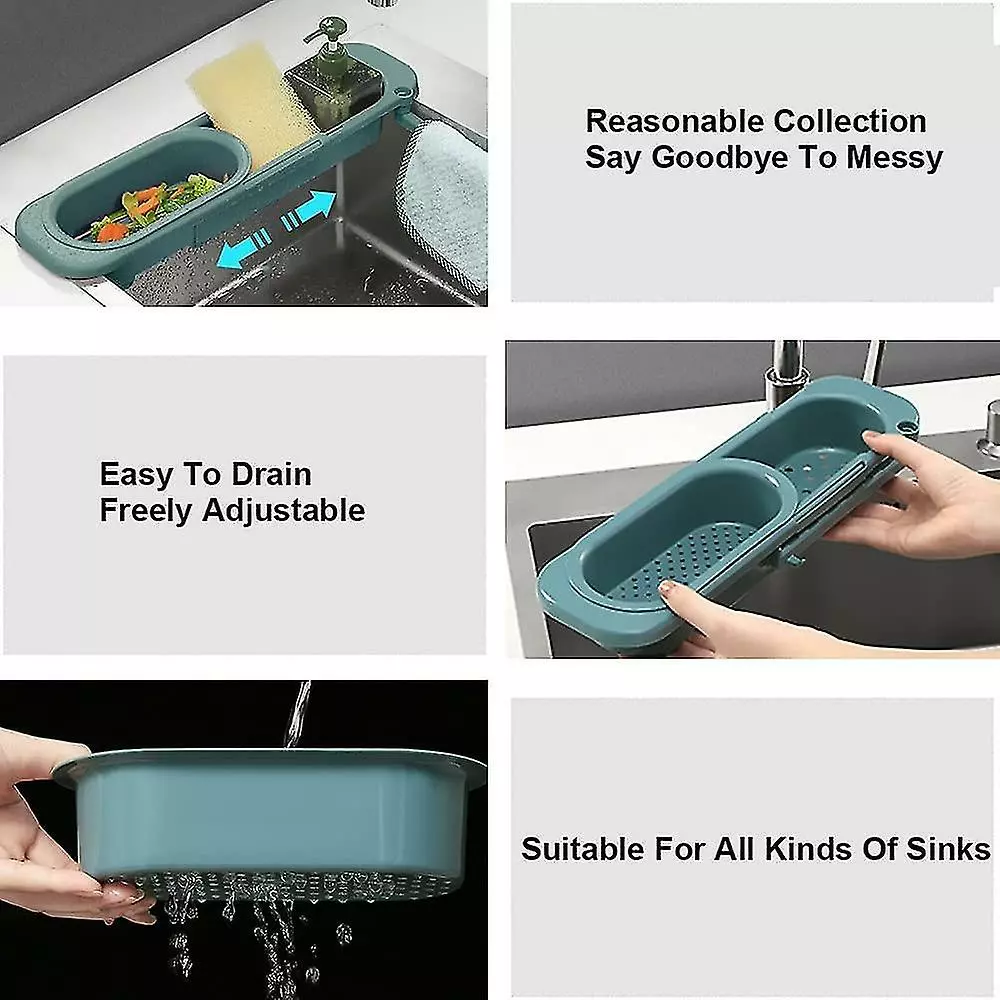 Reasonable Collection
Say Goodbye To Messy

Easy To Drain
Freely Adjustable

Suitable For All Kinds Of Sinks