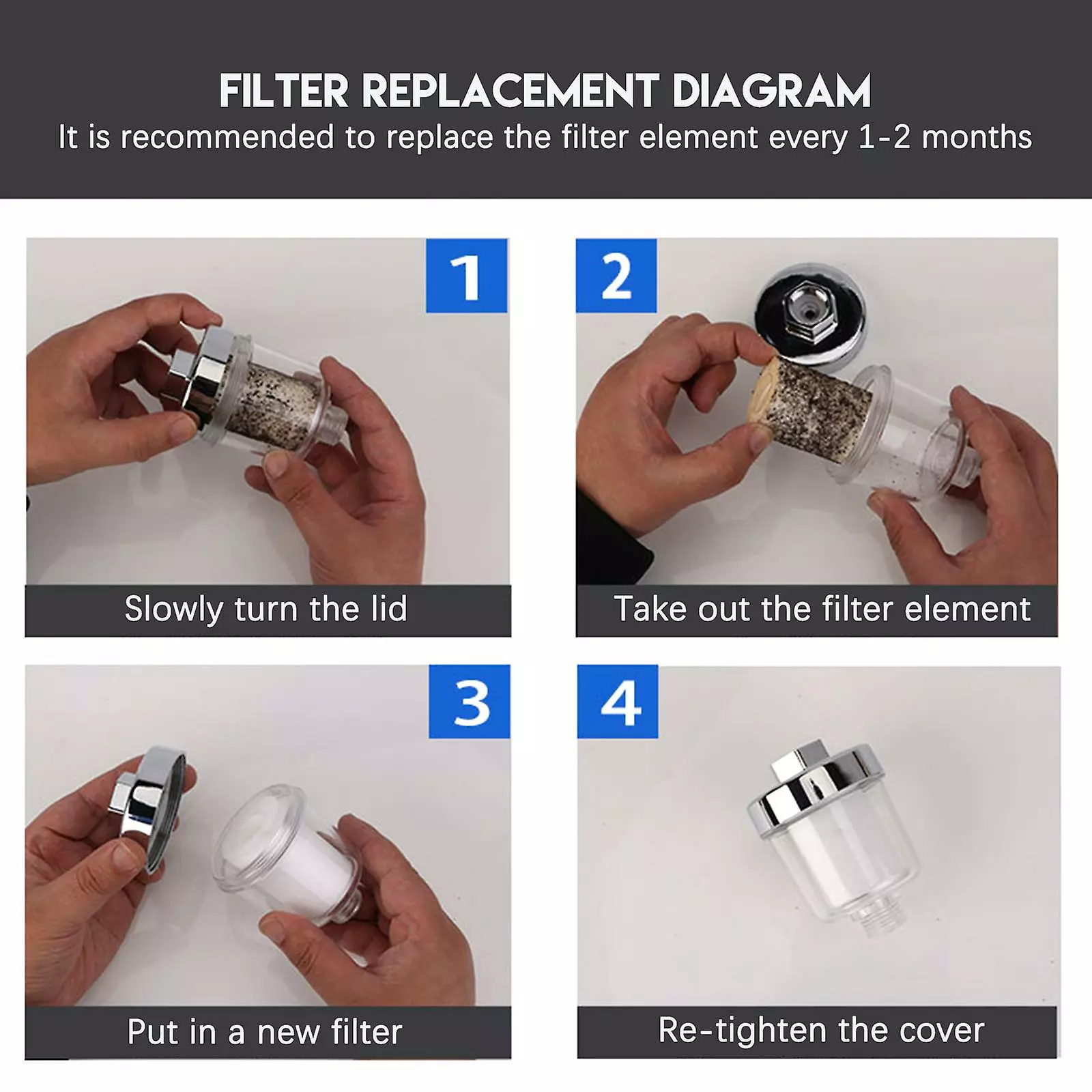 FILTER REPLACEMENT DIAGRAM
It is recommended to replace the filter element every 1-2 months

1
Slowly turn the lid

2
Take out the filter element

3
Put in a new filter

4
Re-tighten the cover