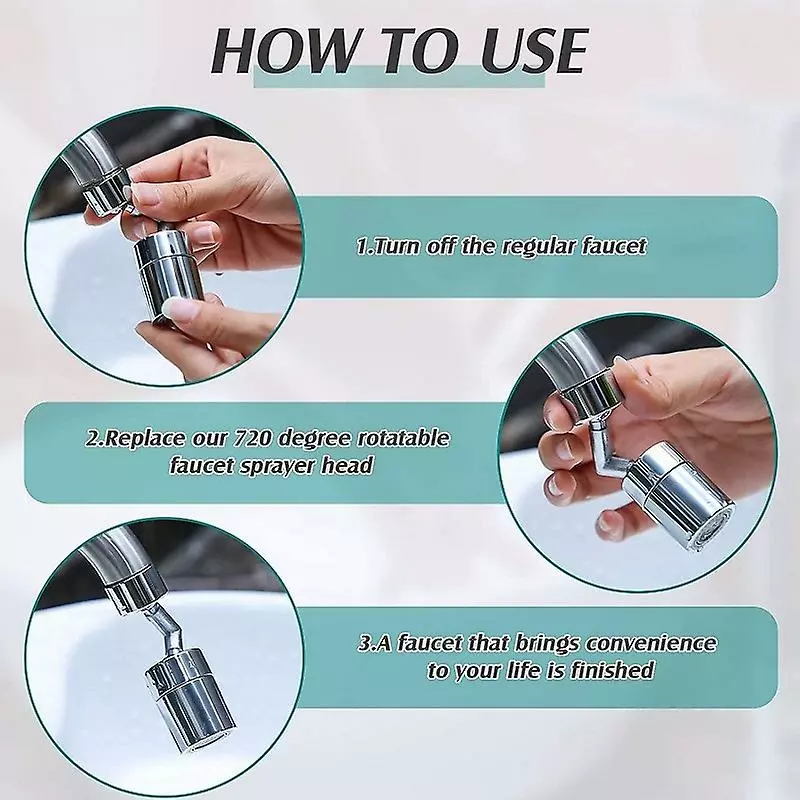 HOW TO USE

1.Turn off the regular faucet

2.Replace our 720 degree rotatable faucet sprayer head

3.A faucet that brings convenience to your life is finished