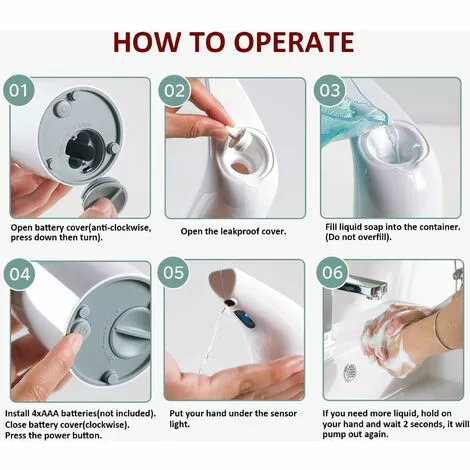 HOW TO OPERATE

01

Open battery cover(anti-clockwise, press down then turn).

02

Open the leakproof cover.

03

Fill liquid soap into the container. (Do not overfill).

04

Install 4xAAA batteries(not included). Close battery cover(clockwise). Press the power button.

05

Put your hand under the sensor light.

06

If you need more liquid, hold on your hand and wait 2 seconds, it will pump out again.