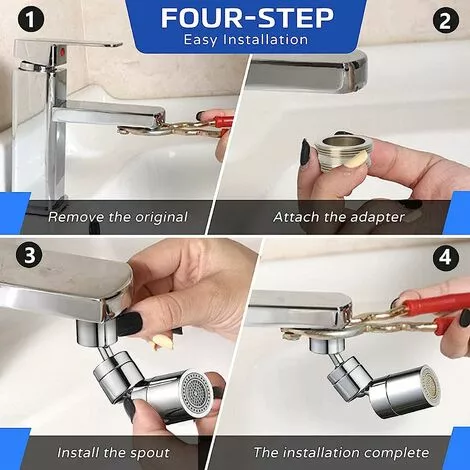 FOUR-STEP
Easy Installation

1

Remove the original

2

Attach the adapter

3

Install the spout

4

The installation complete