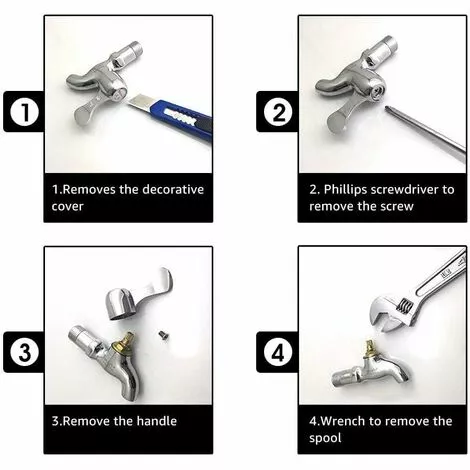 1

1.Removes the decorative cover

2

2. Phillips screwdriver to remove the screw

3

3.Remove the handle

4

4.Wrench to remove the spool