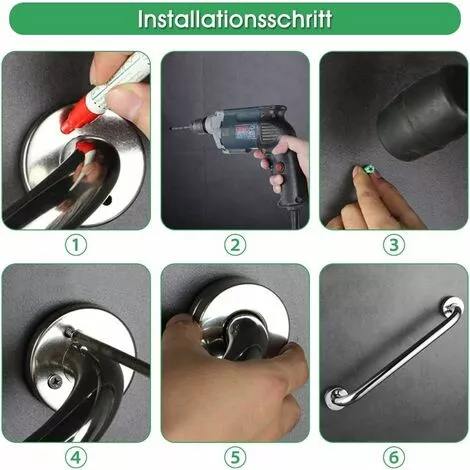 Installationsschritt

①

②

③

④

⑤

⑥