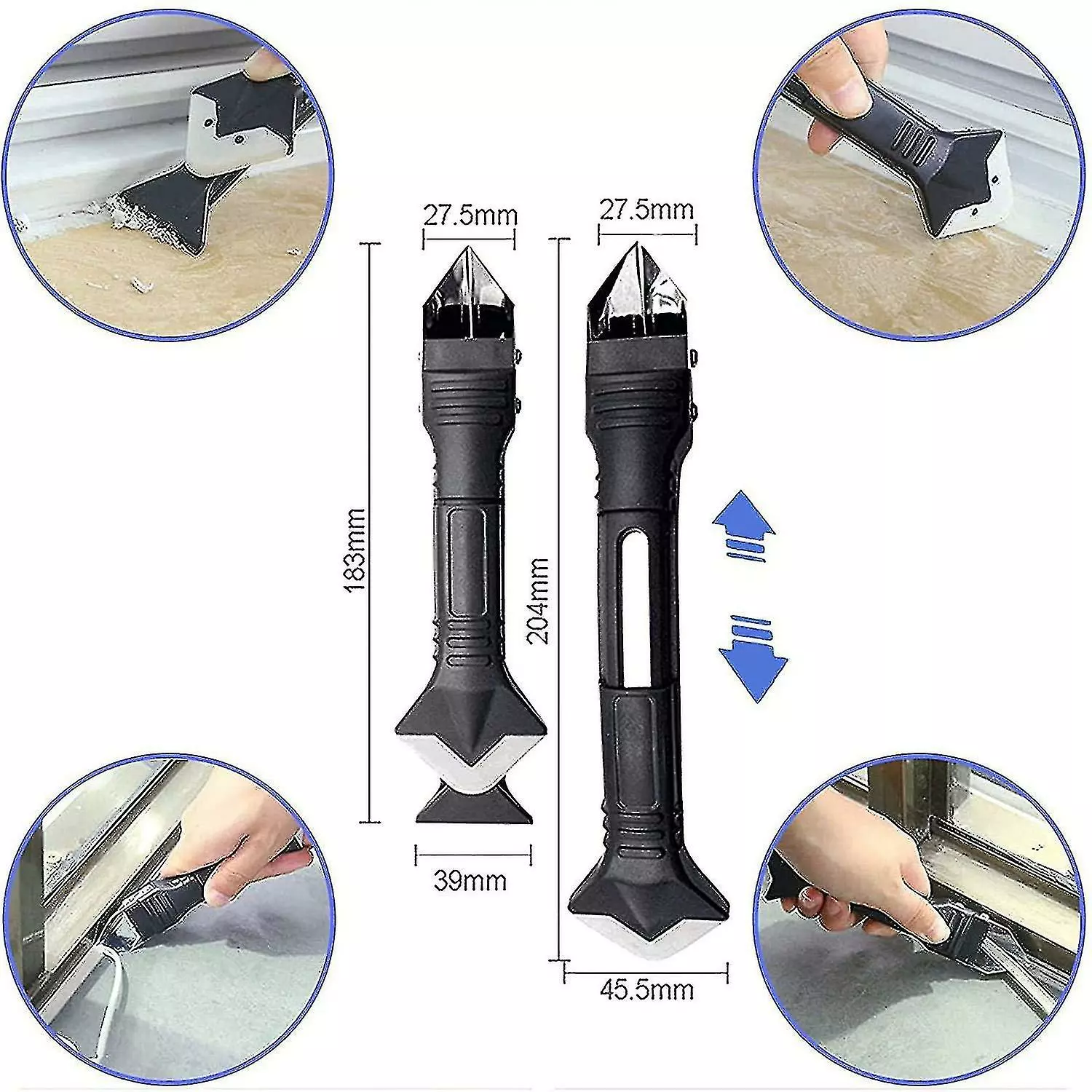 27.5mm

27.5mm

183mm

204mm

39mm

45.5mm