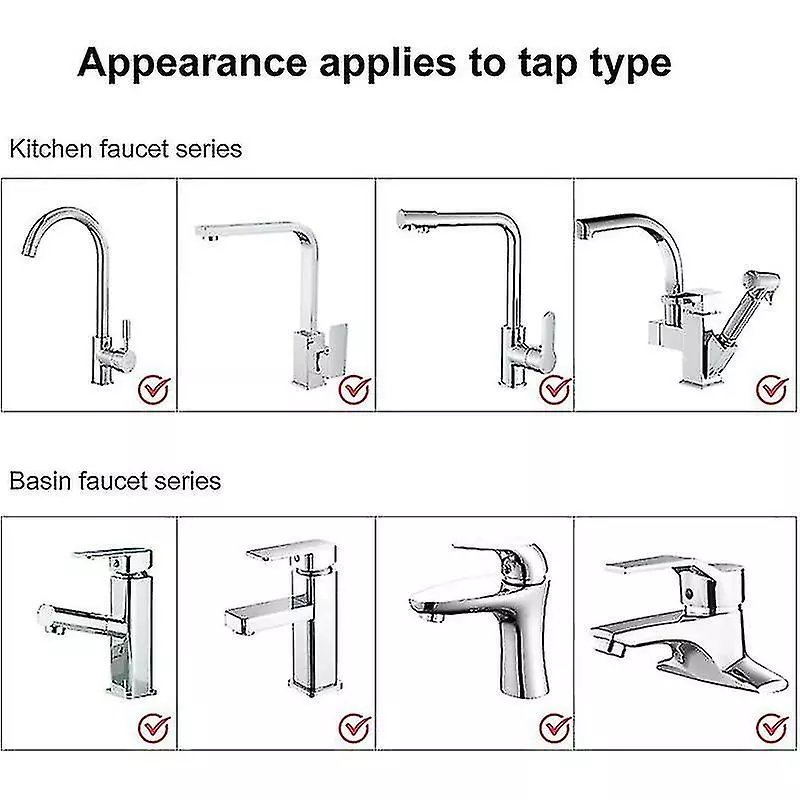 Appearance applies to tap type

Kitchen faucet series

Basin faucet series