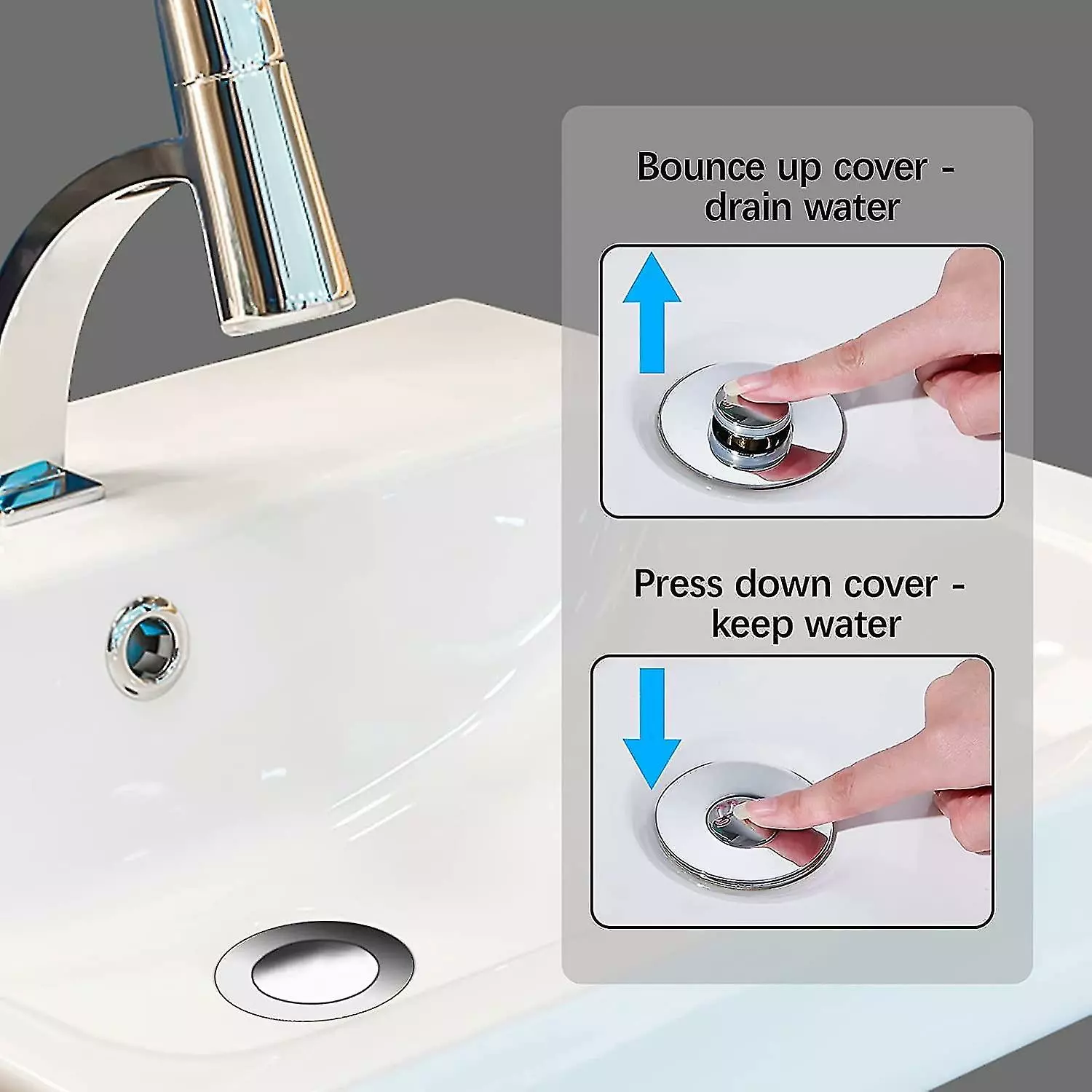 Bounce up cover - drain water

Press down cover - keep water