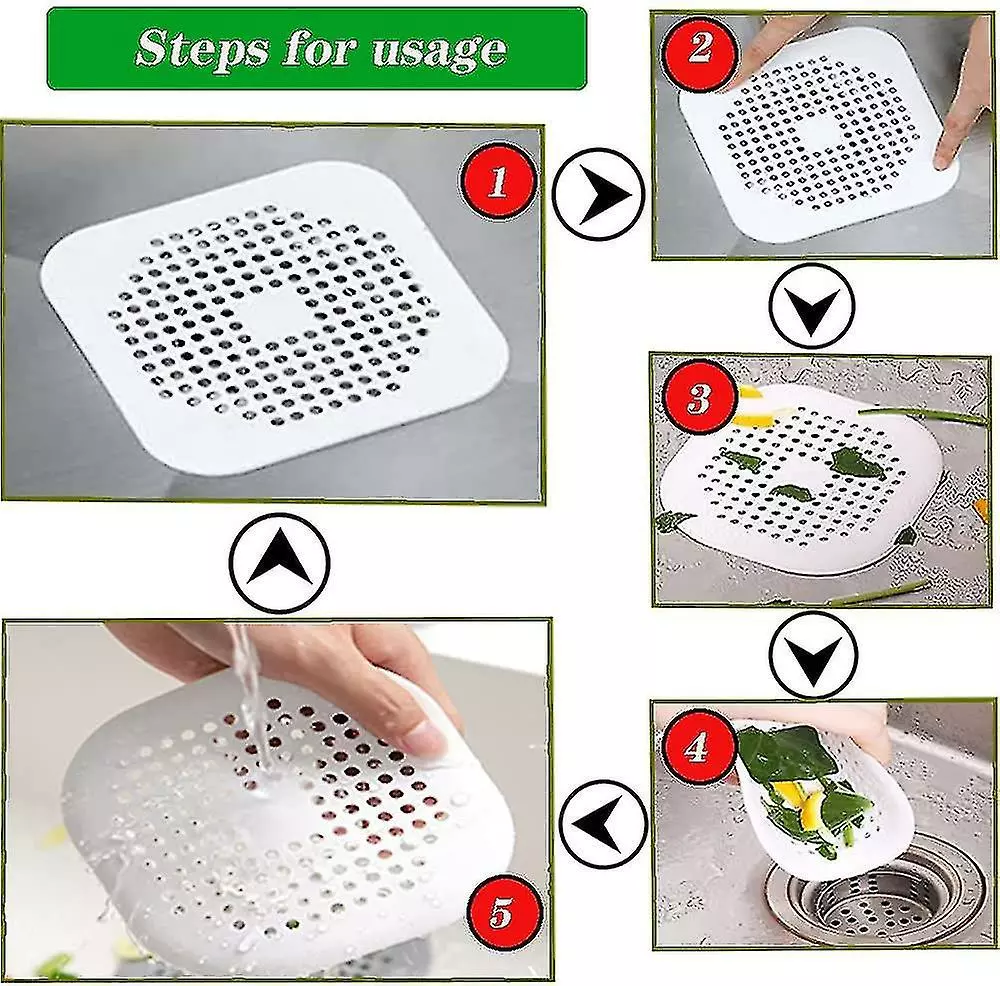 Steps for usage

1

2

3

4

5