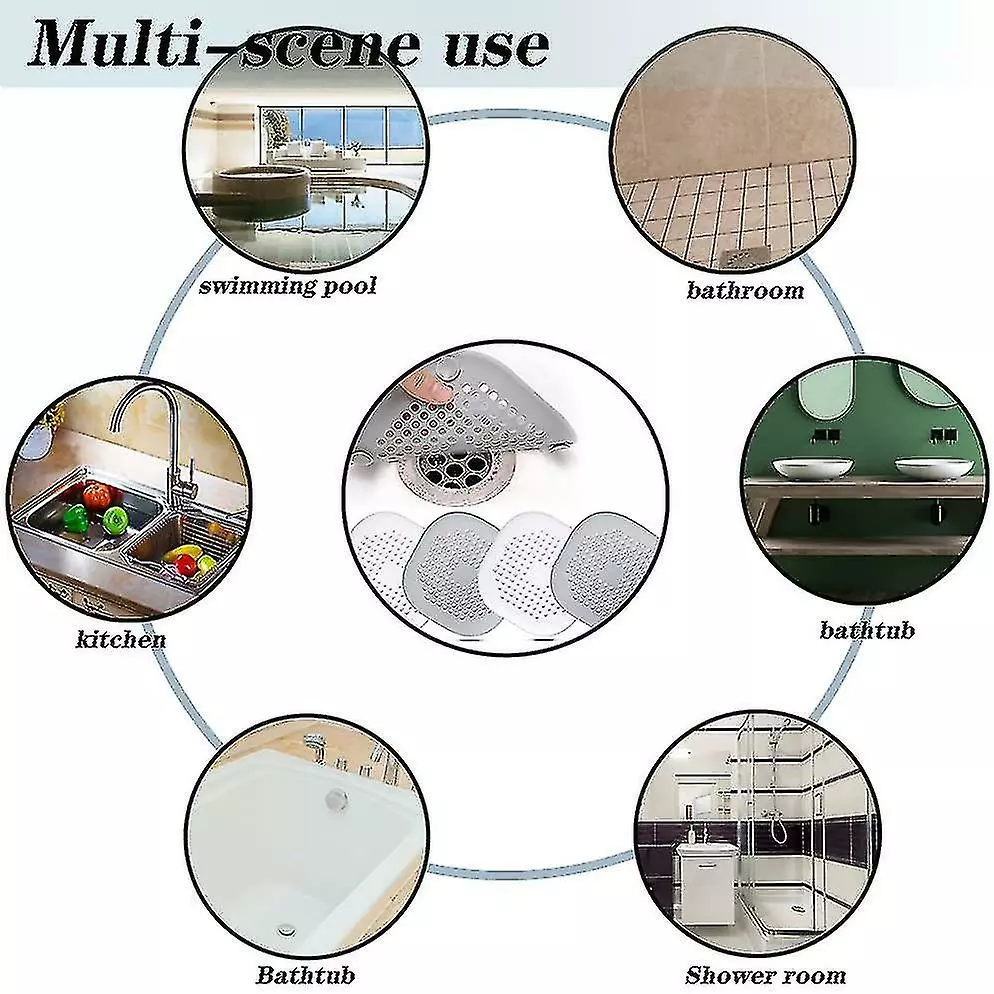 Multi-scene use

swimming pool

bathroom

kitchen

bathtub

Bathtub

Shower room