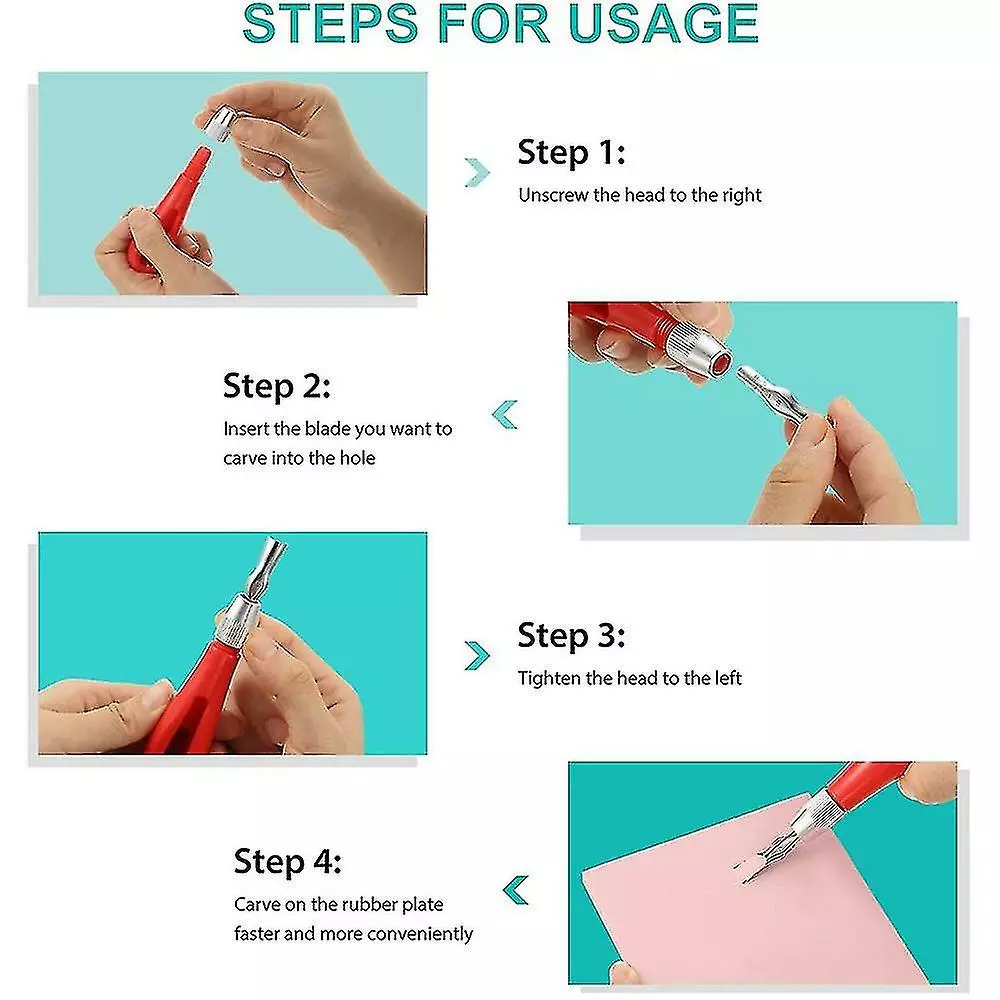 STEPS FOR USAGE

Step 1:
Unscrew the head to the right

Step 2:
Insert the blade you want to carve into the hole

Step 3:
Tighten the head to the left

Step 4:
Carve on the rubber plate faster and more conveniently