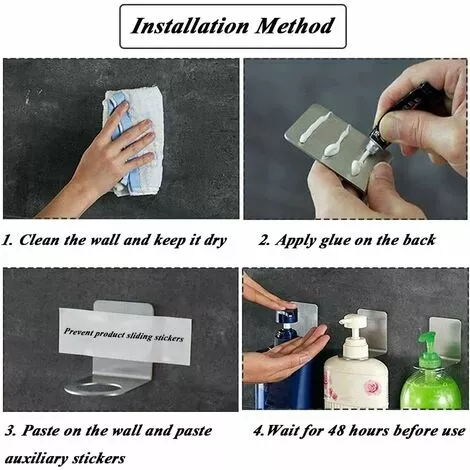 Installation Method

1. Clean the wall and keep it dry

2. Apply glue on the back

Prevent product sliding stickers

3. Paste on the wall and paste auxiliary stickers

4.Wait for 48 hours before use