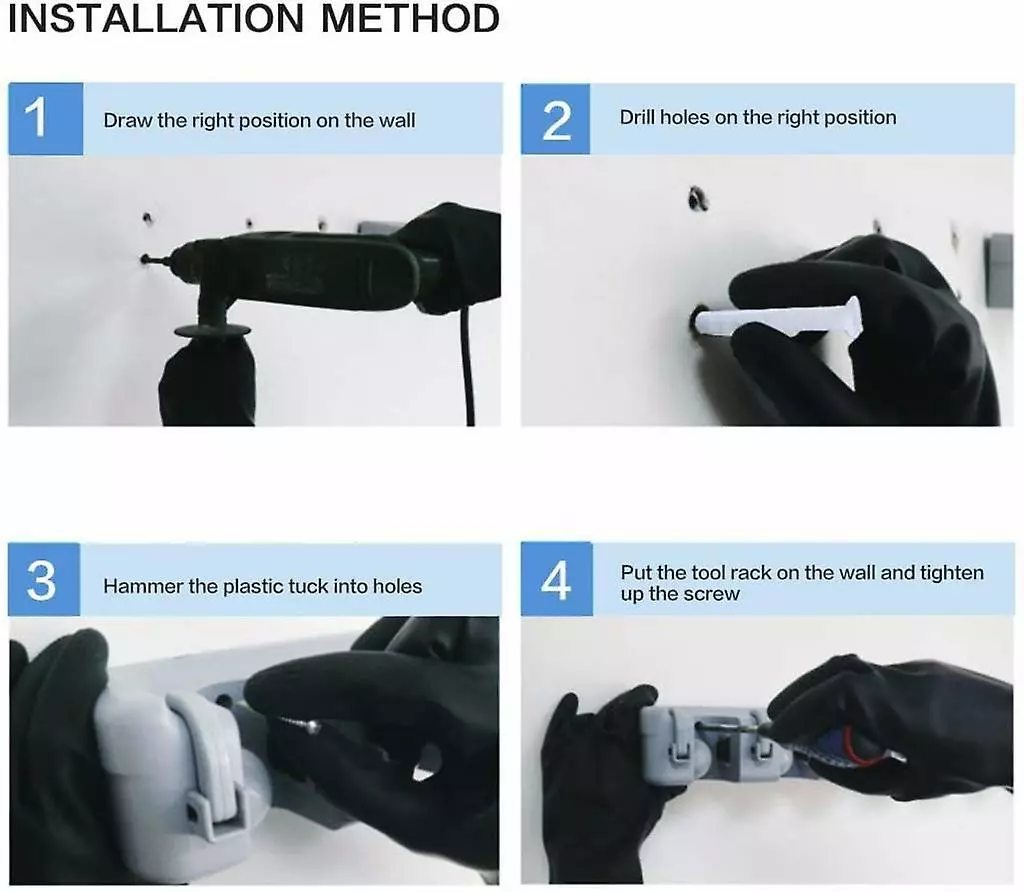 INSTALLATION METHOD

1 Draw the right position on the wall

2 Drill holes on the right position

3 Hammer the plastic tuck into holes

4 Put the tool rack on the wall and tighten up the screw