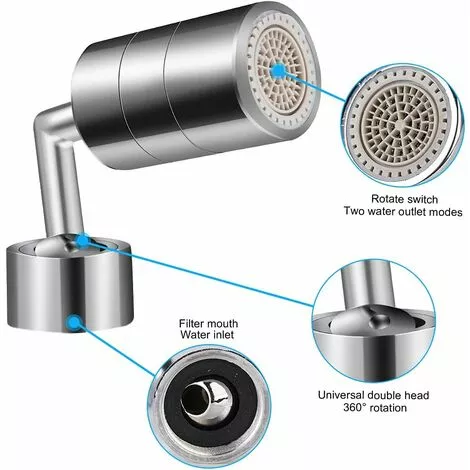 Rotate switch
Two water outlet modes

Filter mouth
Water inlet

Universal double head
360° rotation