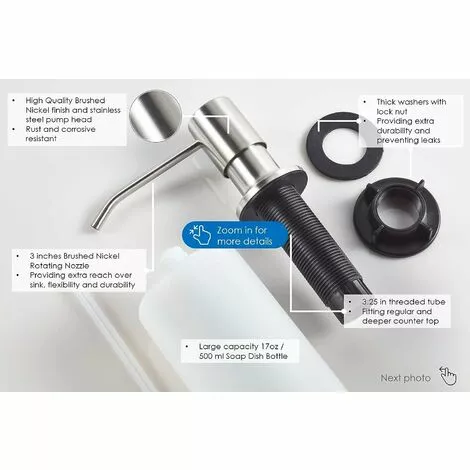 • High Quality Brushed Nickel finish and stainless steel pump head
• Rust and corrosive resistant

• Thick washers with lock nut
• Providing extra durability and preventing leaks

Zoom in for more details

• 3 inches Brushed Nickel Rotating Nozzle
• Providing extra reach over sink, flexibility and durability

• 3.25 in threaded tube
• Fitting regular and deeper counter top

• Large capacity 17oz / 500 ml Soap Dish Bottle

Next photo