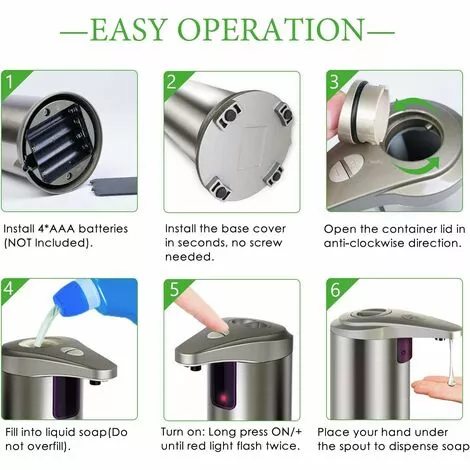 —EASY OPERATION—

1

Install 4*AAA batteries (NOT Included).

2

Install the base cover in seconds, no screw needed.

3

Open the container lid in anti-clockwise direction.

4

Fill into liquid soap(Do not overfill).

5

Turn on: Long press ON/+ until red light flash twice.

6

Place your hand under the spout to dispense soap