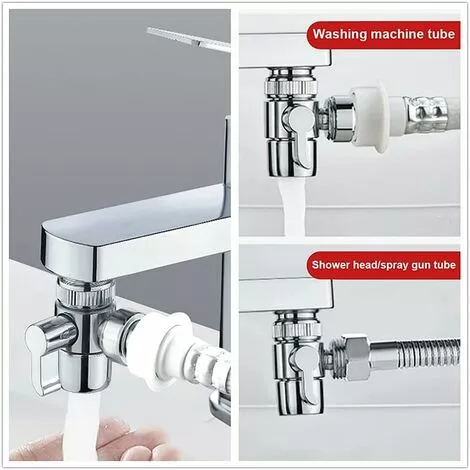 Washing machine tube

Shower head/spray gun tube