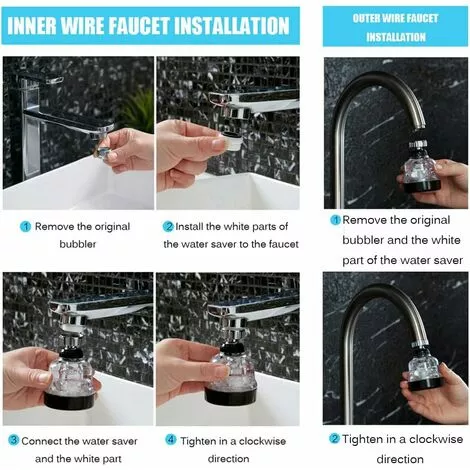 INNER WIRE FAUCET INSTALLATION

1 Remove the original bubbler

2 Install the white parts of the water saver to the faucet

3 Connect the water saver and the white part

4 Tighten in a clockwise direction

OUTER WIRE FAUCET INSTALLATION

1 Remove the original bubbler and the white part of the water saver

2 Tighten in a clockwise direction