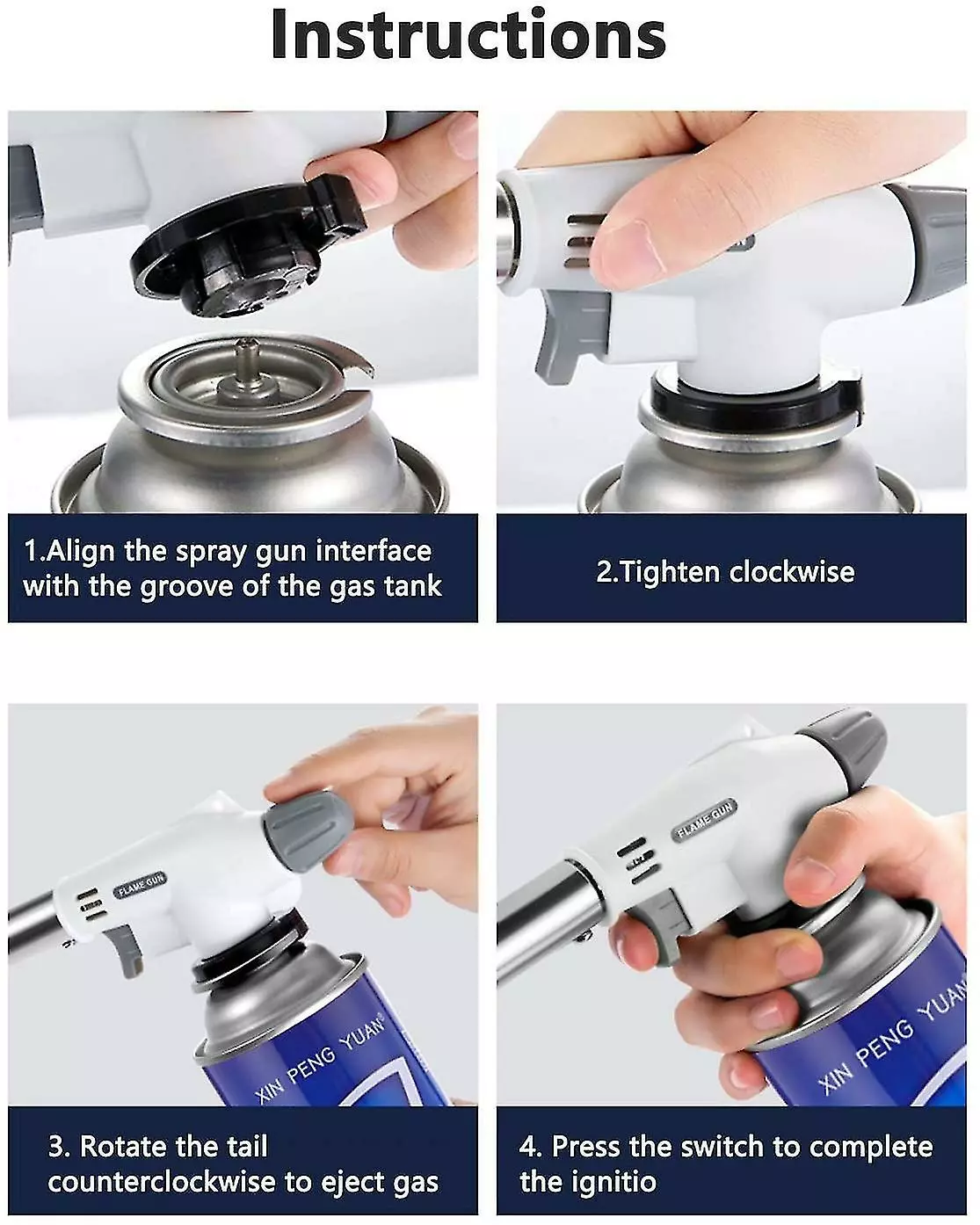 Instructions

1.Align the spray gun interface with the groove of the gas tank

2.Tighten clockwise

FLAME GUN

XIN PENG YUAN

3. Rotate the tail counterclockwise to eject gas

FLAME GUN

XIN PENG YUAN

4. Press the switch to complete the ignitio