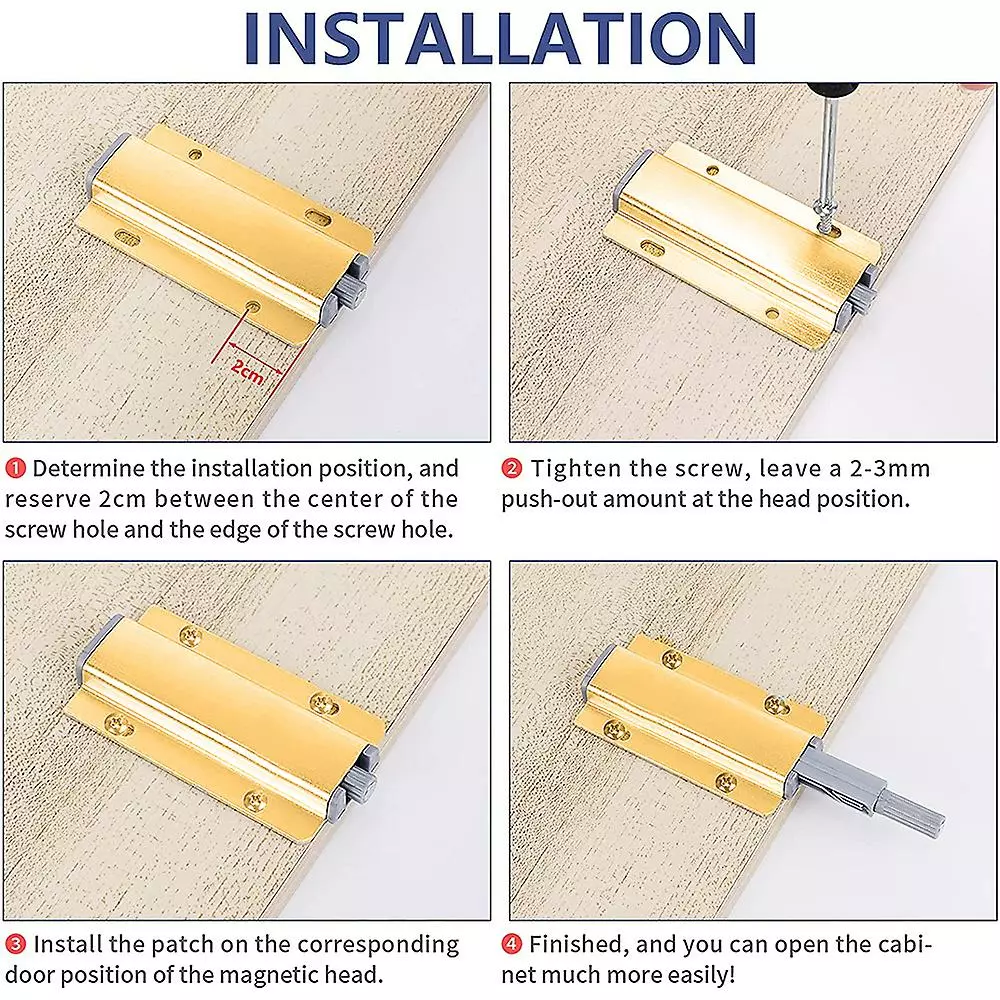 INSTALLATION

2cm

❶ Determine the installation position, and reserve 2cm between the center of the screw hole and the edge of the screw hole.

❷ Tighten the screw, leave a 2-3mm push-out amount at the head position.

❸ Install the patch on the corresponding door position of the magnetic head.

❹ Finished, and you can open the cabinet much more easily!