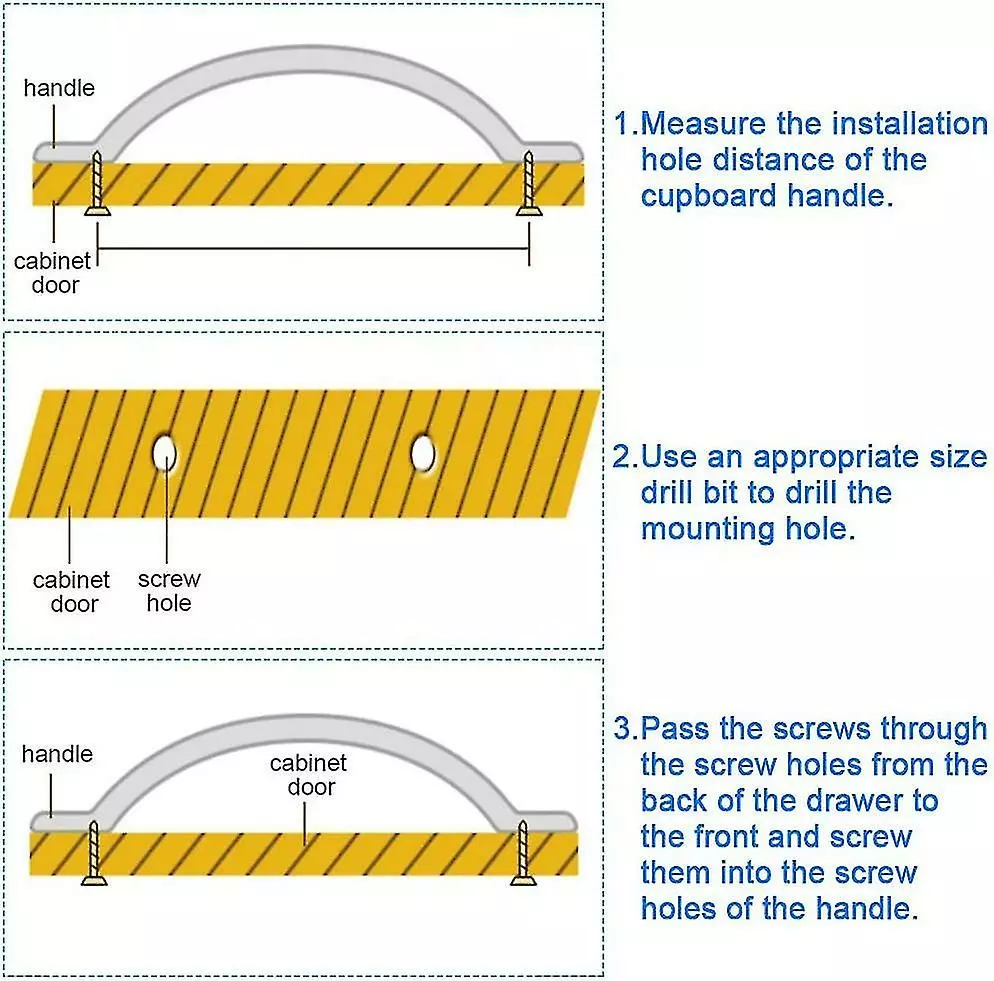 handle

cabinet door

1.Measure the installation hole distance of the cupboard handle.

cabinet door

screw hole

2.Use an appropriate size drill bit to drill the mounting hole.

handle

cabinet door

3.Pass the screws through the screw holes from the back of the drawer to the front and screw them into the screw holes of the handle.