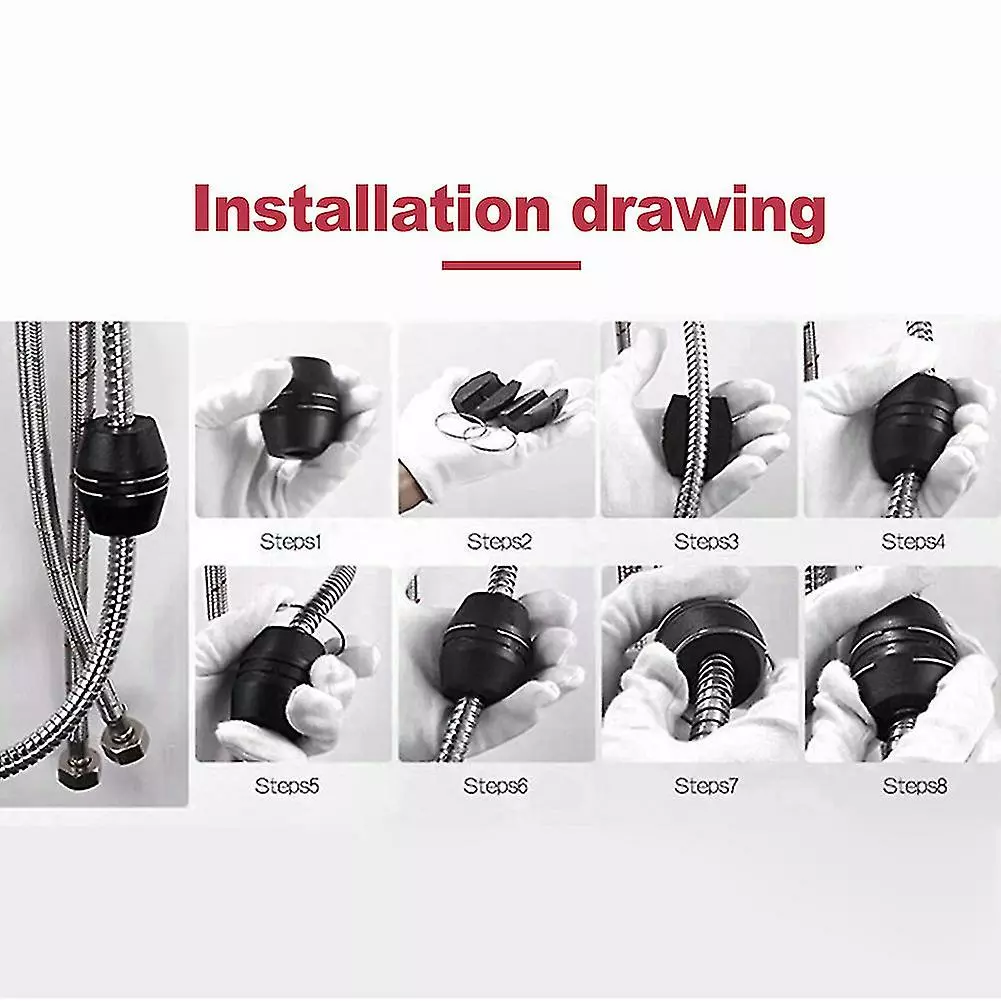 Installation drawing

Steps1 Steps2 Steps3 Steps4

Steps5 Steps6 Steps7 Steps8