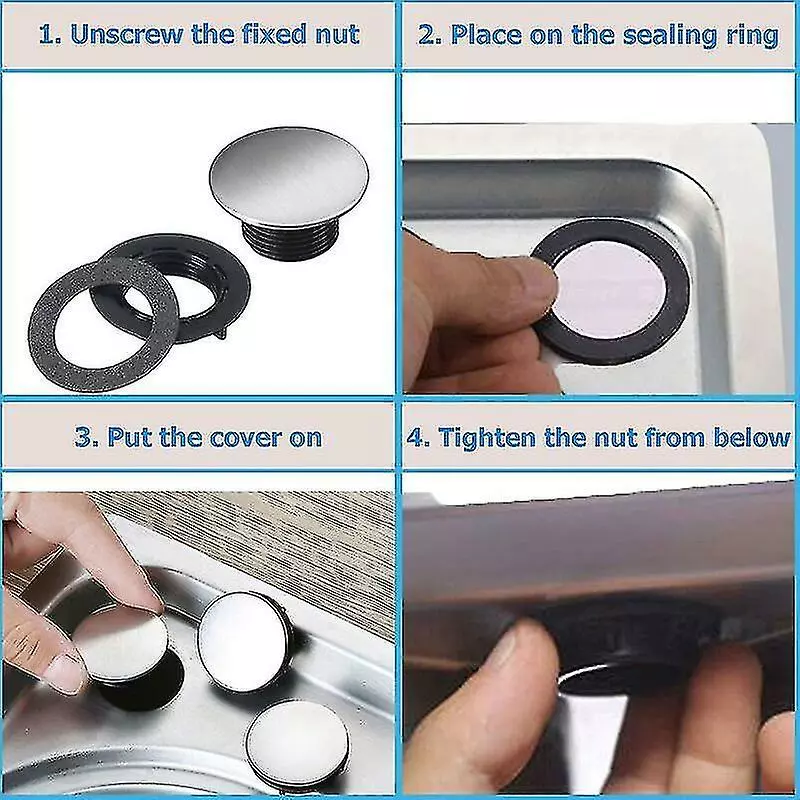 1. Unscrew the fixed nut

2. Place on the sealing ring

3. Put the cover on

4. Tighten the nut from below