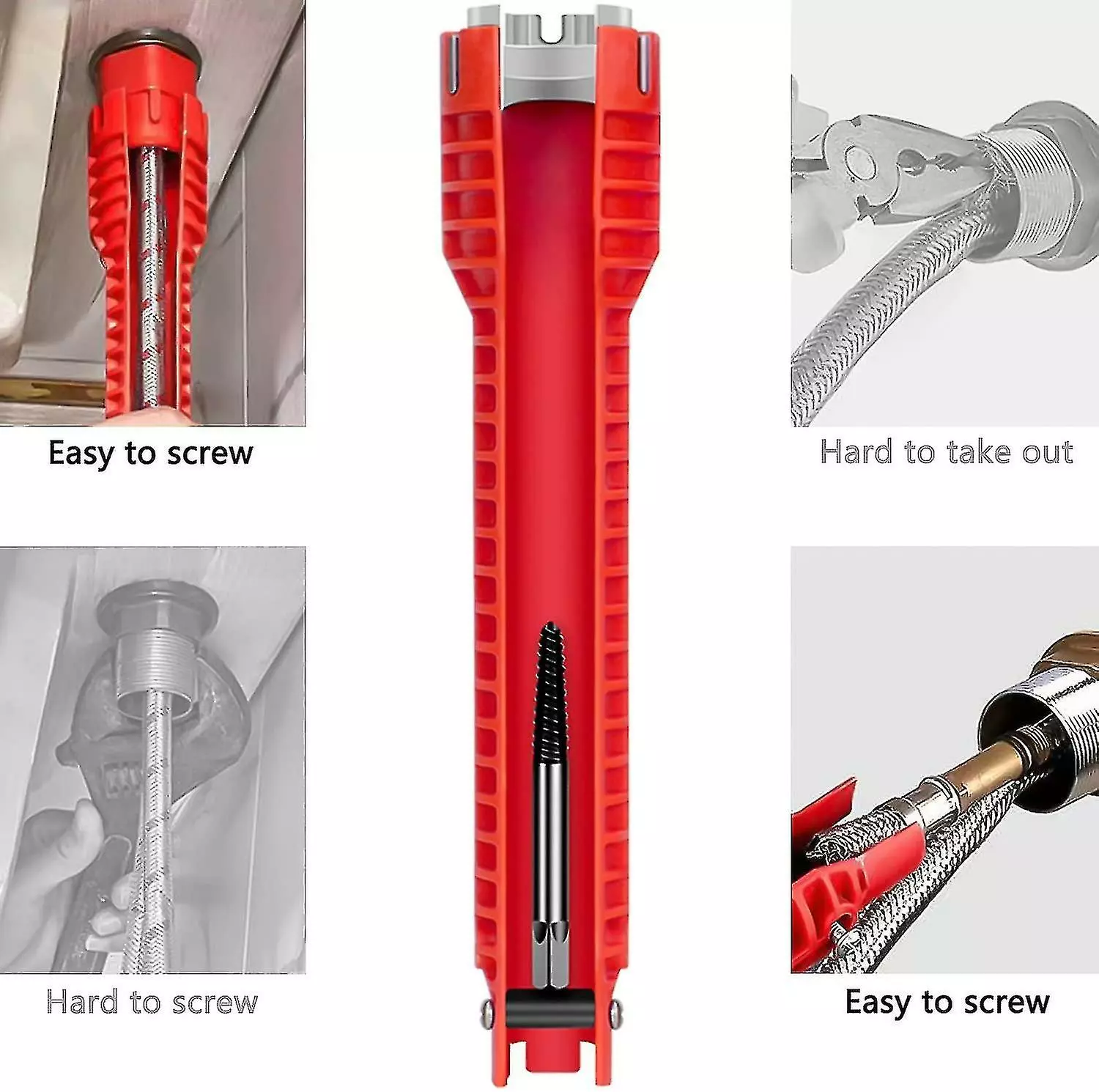 Easy to screw

Hard to take out

Hard to screw

Easy to screw