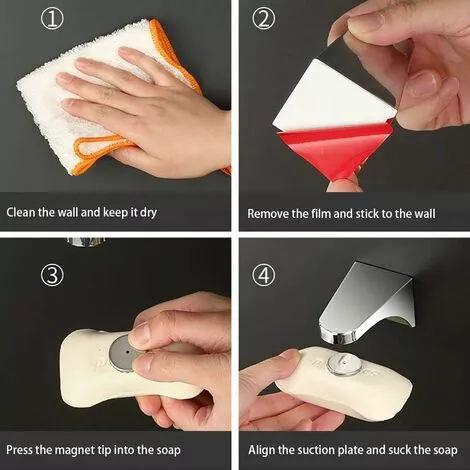 ①

Clean the wall and keep it dry

②

Remove the film and stick to the wall

③

Press the magnet tip into the soap

④

Align the suction plate and suck the soap