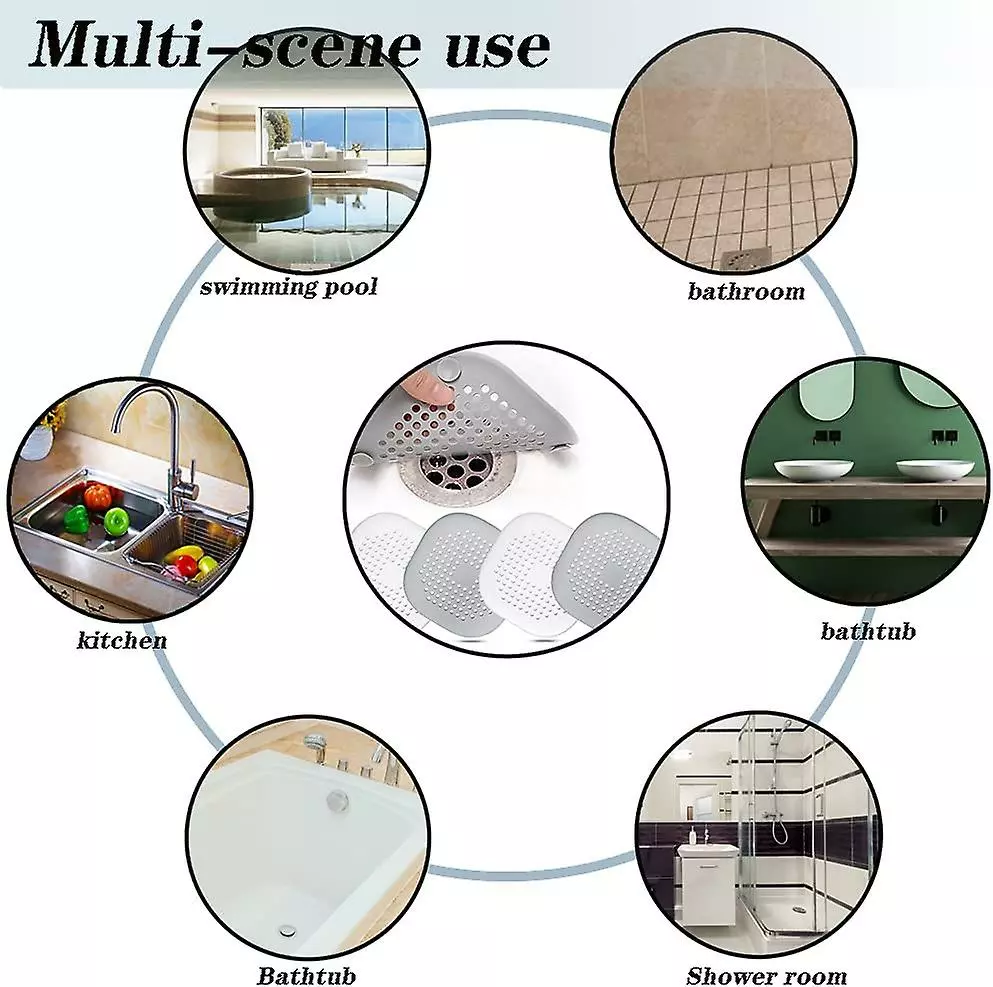 Multi-scene use

swimming pool

bathroom

kitchen

bathtub

Bathtub

Shower room