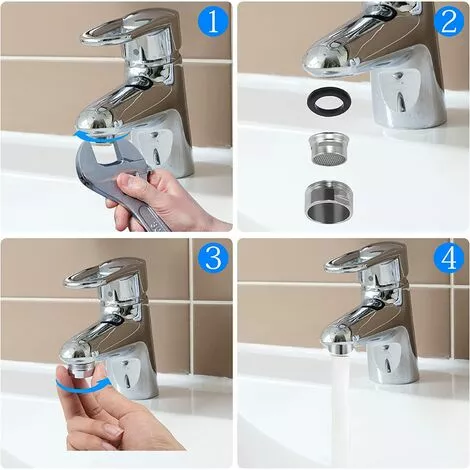 1

2

3

4