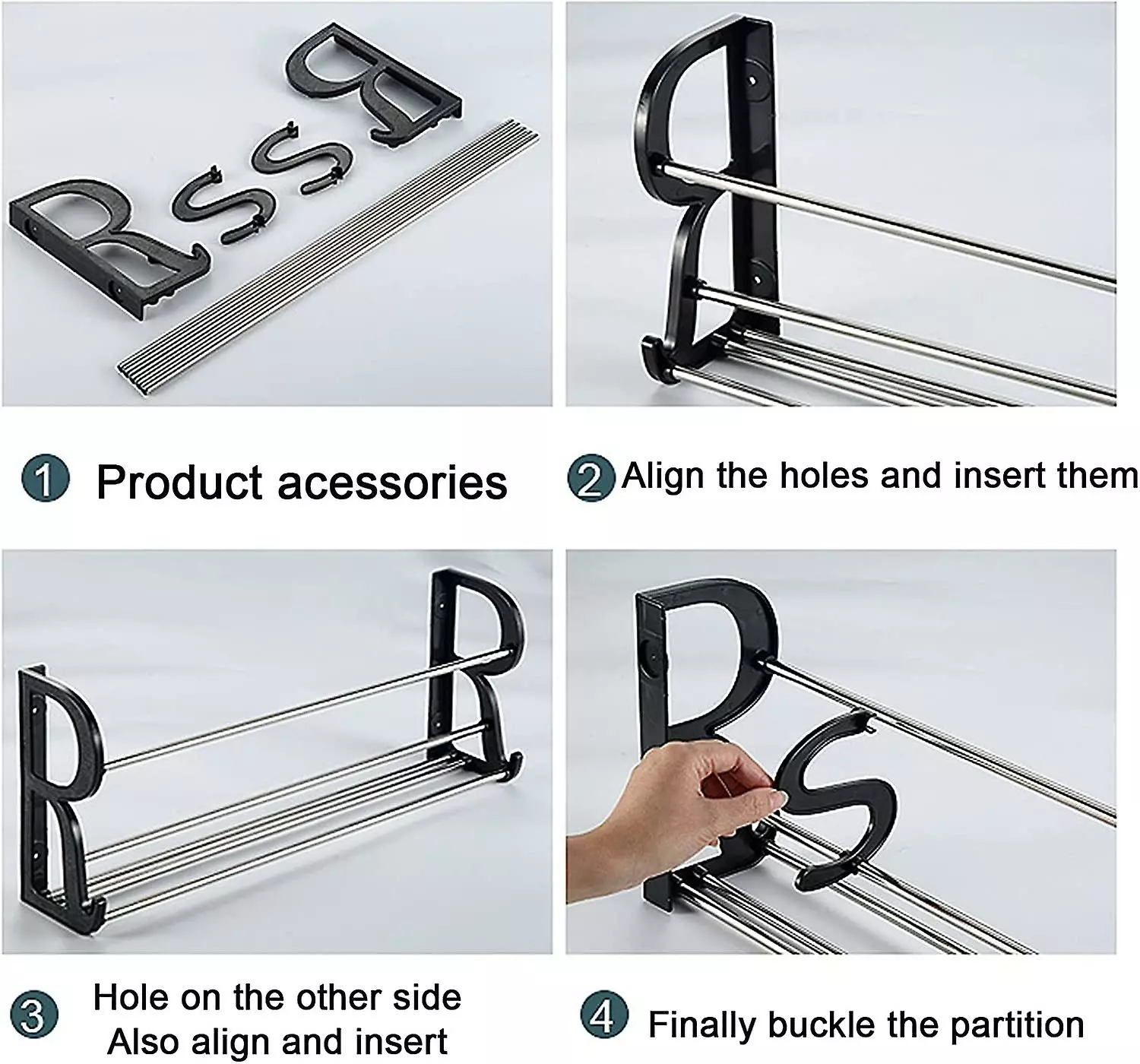 1 Product acessories

2 Align the holes and insert them

3 Hole on the other side
Also align and insert

4 Finally buckle the partition