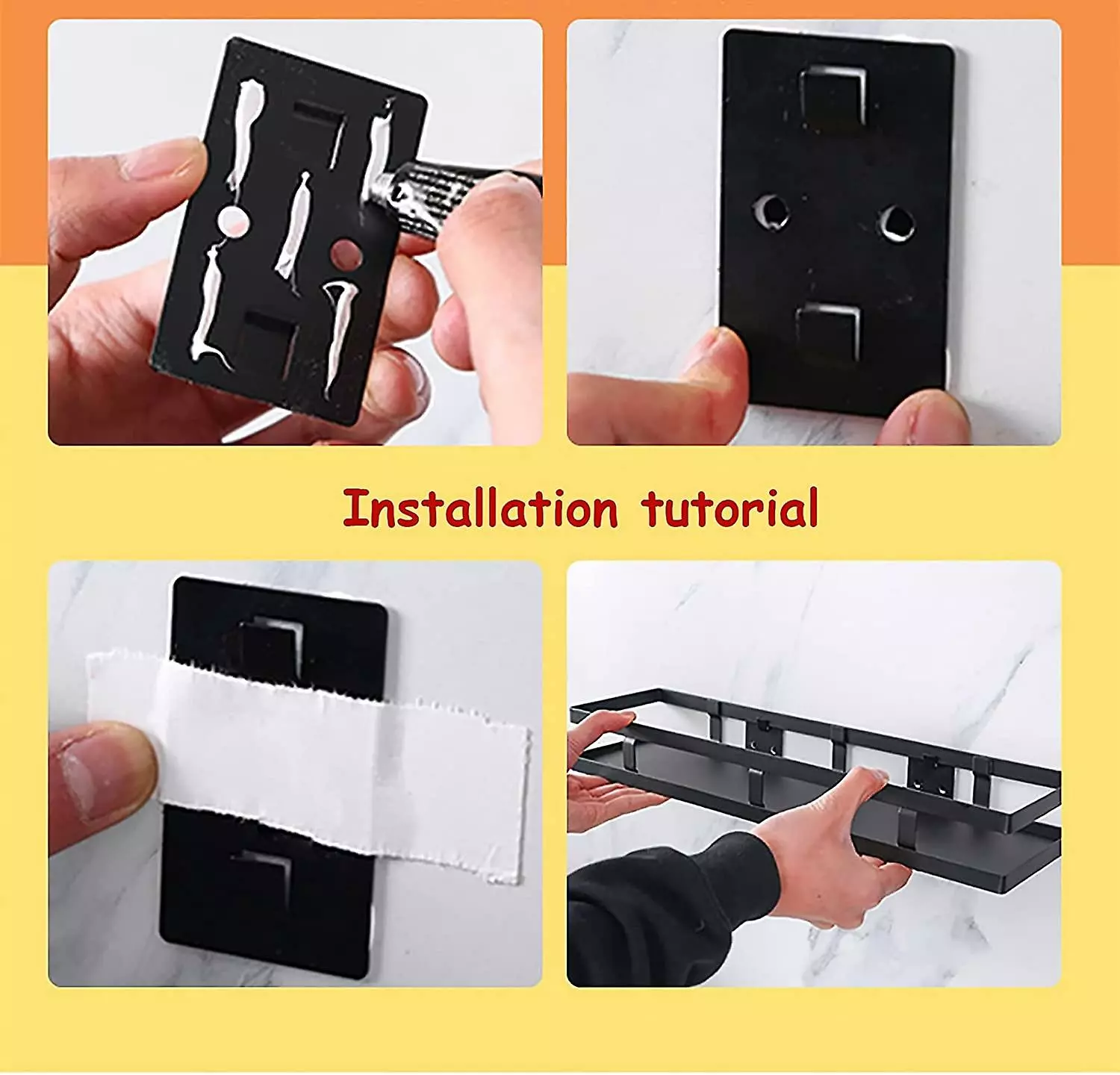 Installation tutorial