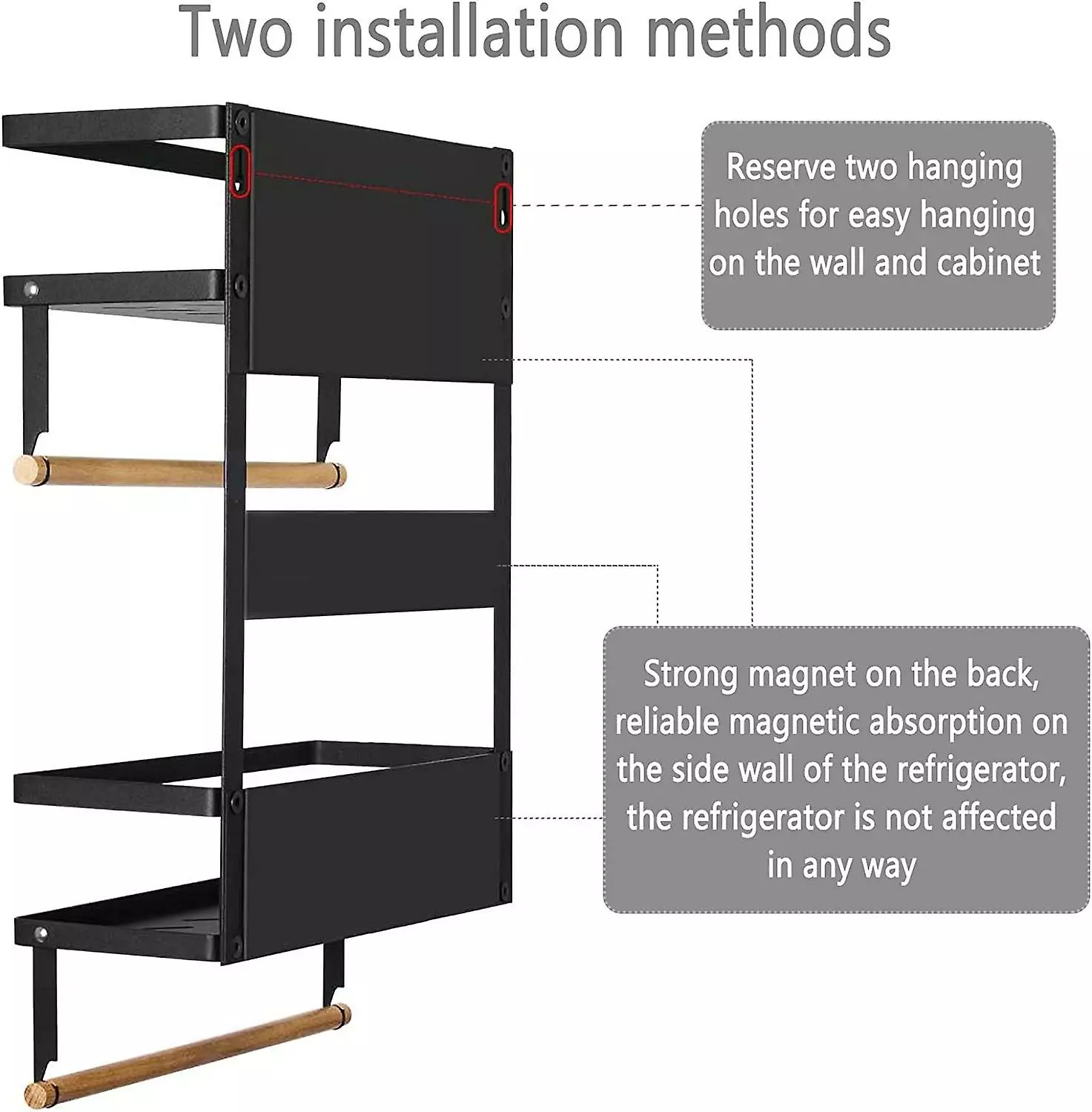 Two installation methods

Reserve two hanging holes for easy hanging on the wall and cabinet

Strong magnet on the back, reliable magnetic absorption on the side wall of the refrigerator, the refrigerator is not affected in any way