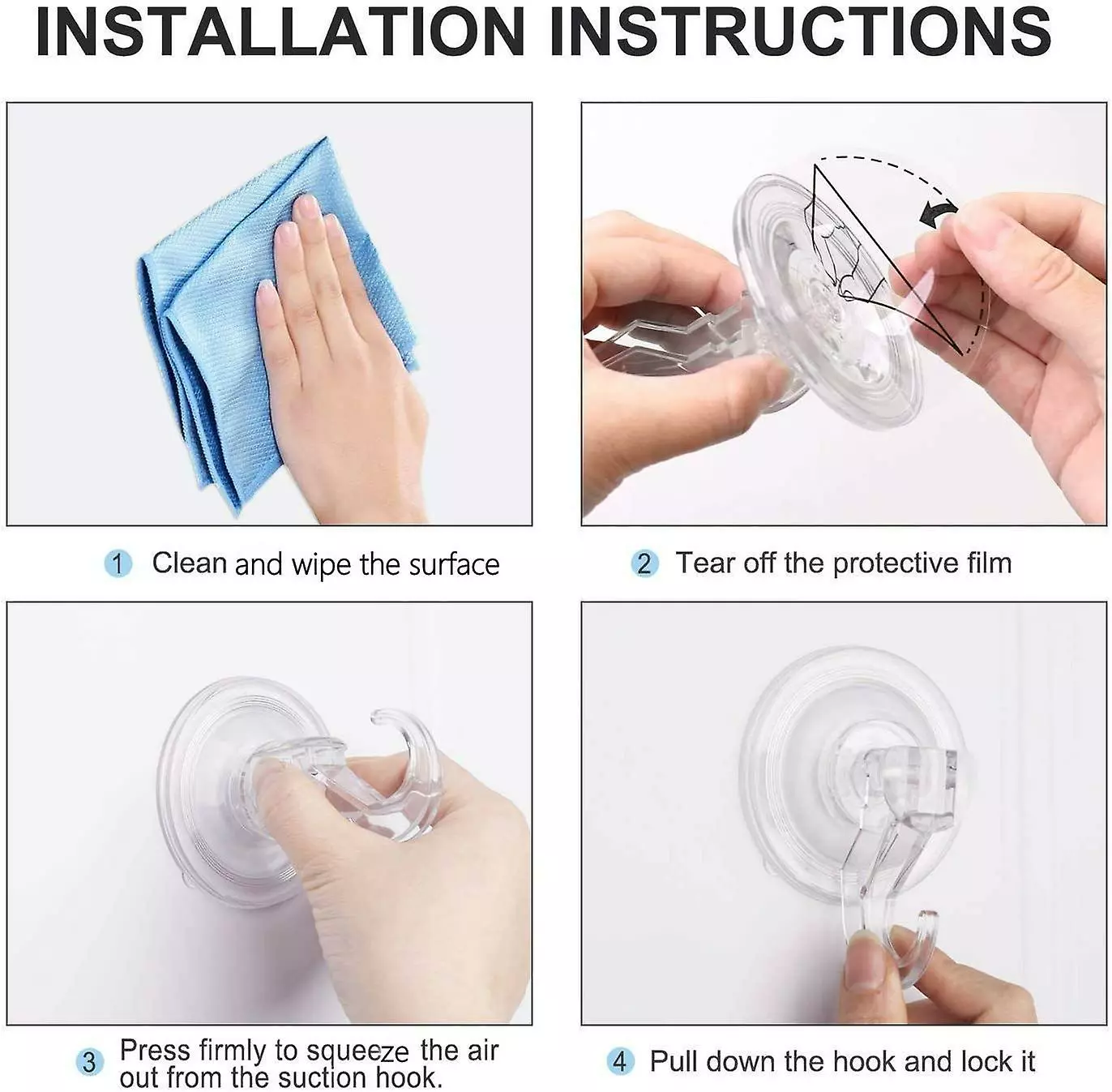 INSTALLATION INSTRUCTIONS

1 Clean and wipe the surface

2 Tear off the protective film

3 Press firmly to squeeze the air out from the suction hook.

4 Pull down the hook and lock it