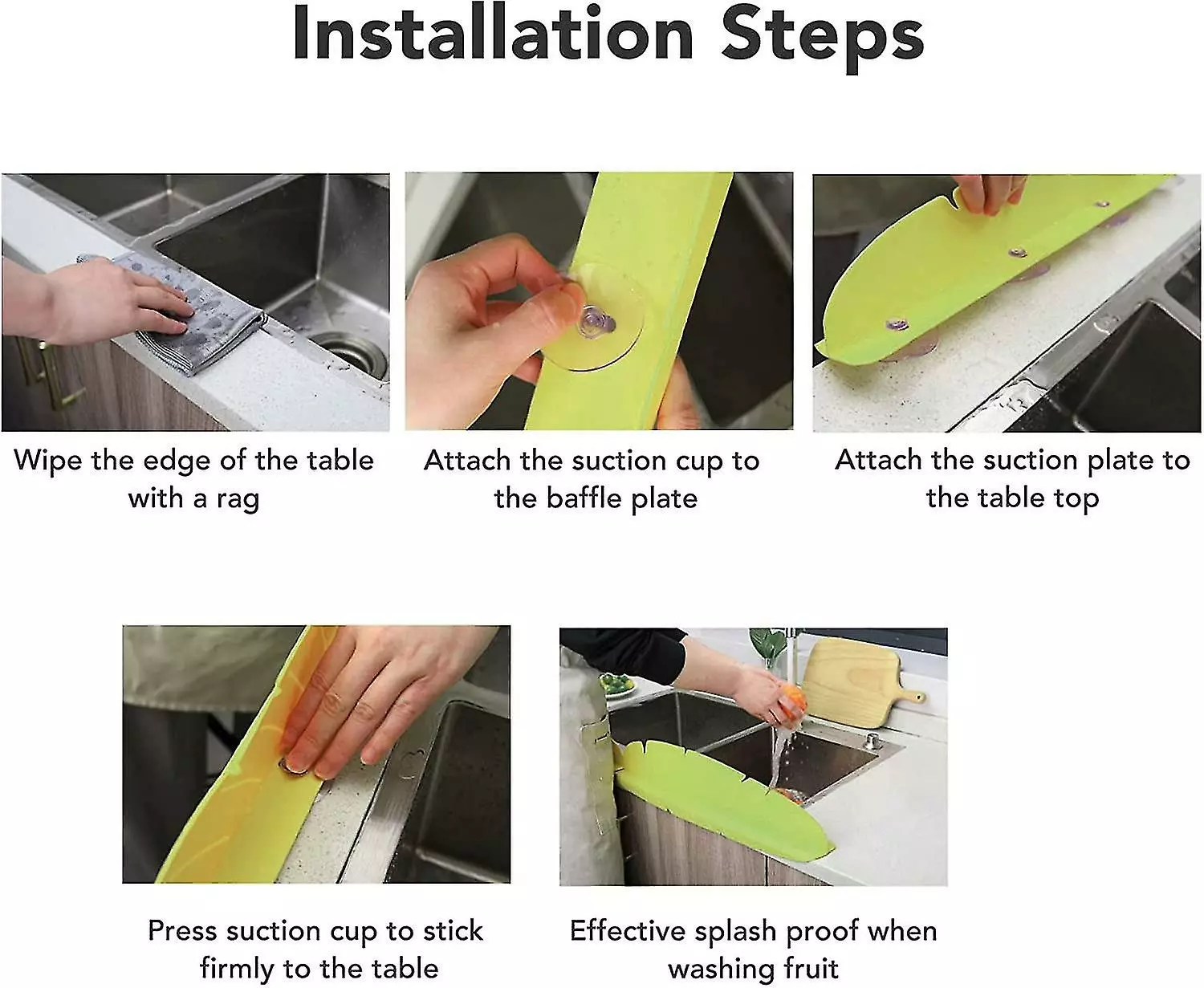 Installation Steps

Wipe the edge of the table with a rag

Attach the suction cup to the baffle plate

Attach the suction plate to the table top

Press suction cup to stick firmly to the table

Effective splash proof when washing fruit