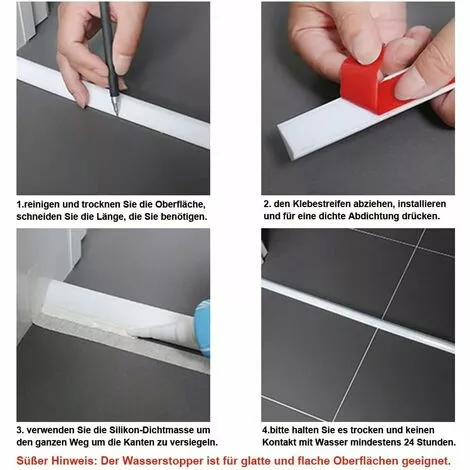 1.reinigen und trocknen Sie die Oberfläche, schneiden Sie die Länge, die Sie benötigen.

2. den Klebestreifen abziehen, installieren und für eine dichte Abdichtung drücken.

3. verwenden Sie die Silikon-Dichtmasse um den ganzen Weg um die Kanten zu versiegeln.

4.bitte halten Sie es trocken und keinen Kontakt mit Wasser mindestens 24 Stunden.

Süßer Hinweis: Der Wasserstopper ist für glatte und flache Oberflächen geeignet.