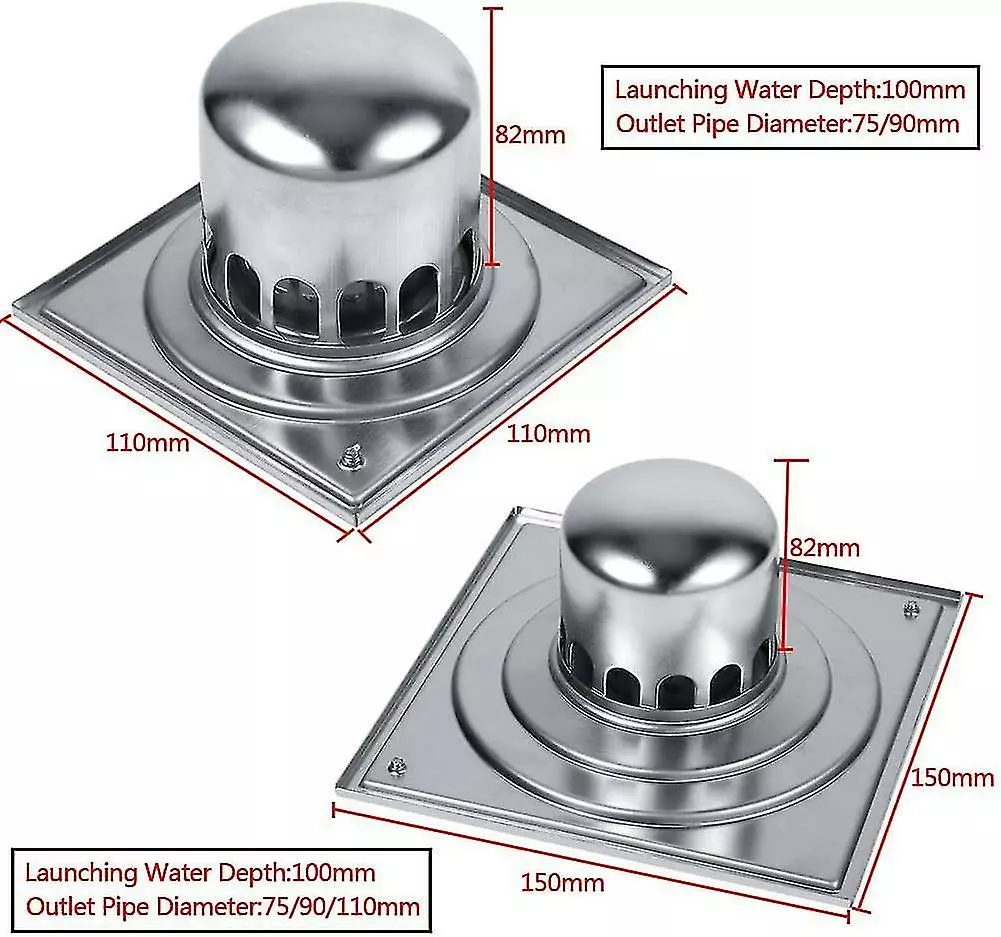 82mm

Launching Water Depth:100mm
Outlet Pipe Diameter:75/90mm

110mm

110mm

82mm

150mm

150mm

Launching Water Depth:100mm
Outlet Pipe Diameter:75/90/110mm