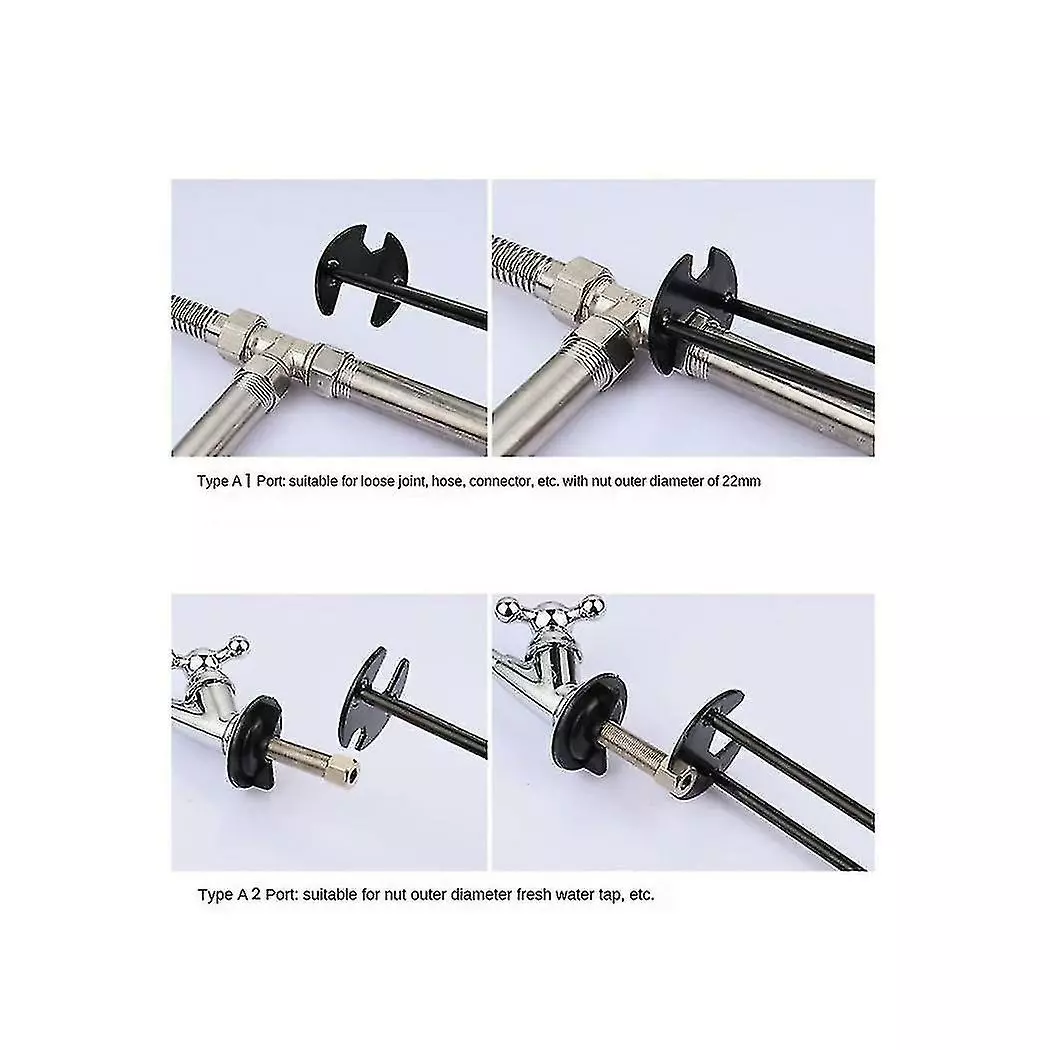 Type A 1 Port: suitable for loose joint, hose, connector, etc. with nut outer diameter of 22mm

Type A 2 Port: suitable for nut outer diameter fresh water tap, etc.