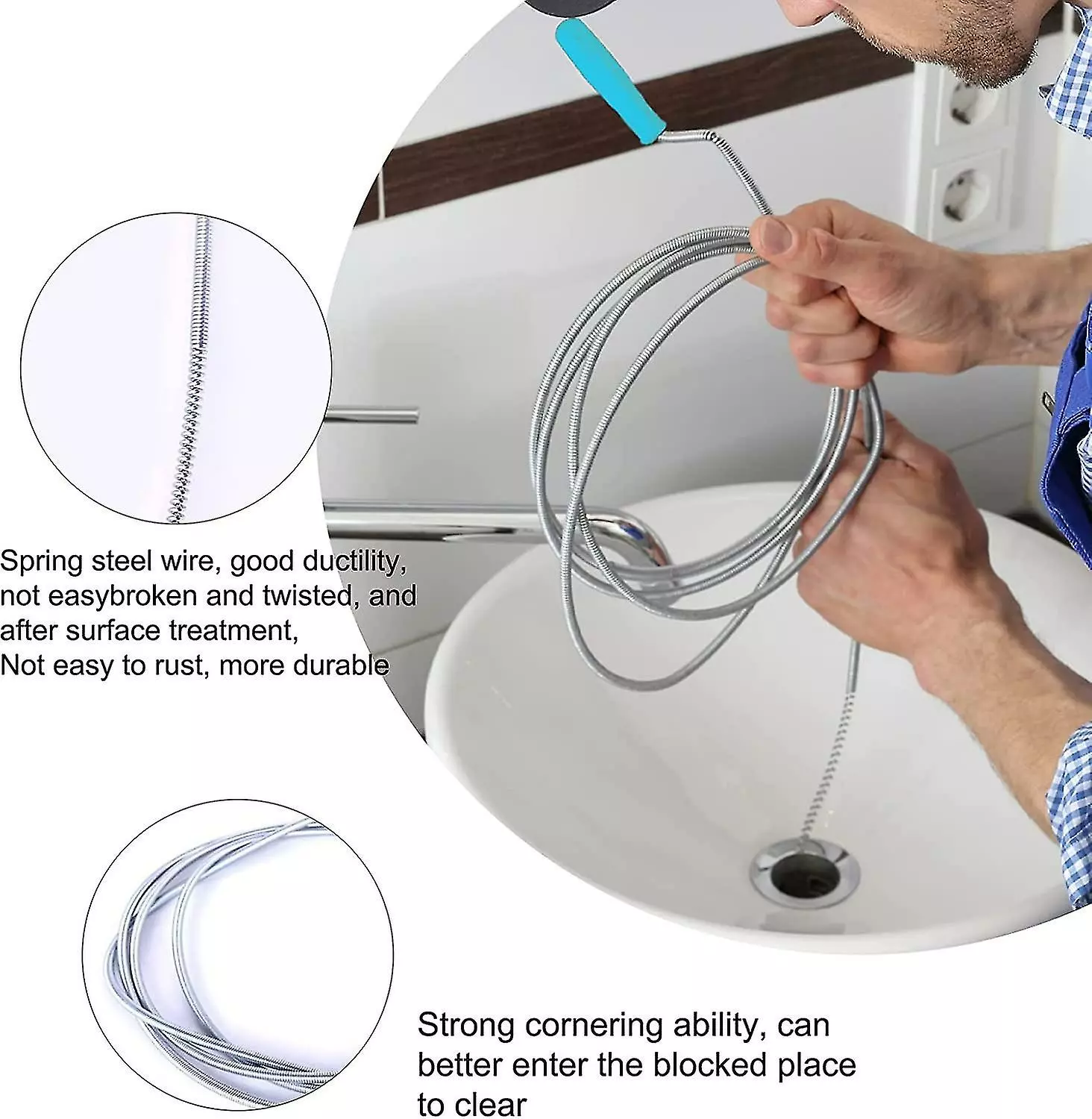 Spring steel wire, good ductility, not easybroken and twisted, and after surface treatment,
Not easy to rust, more durable

Strong cornering ability, can better enter the blocked place to clear