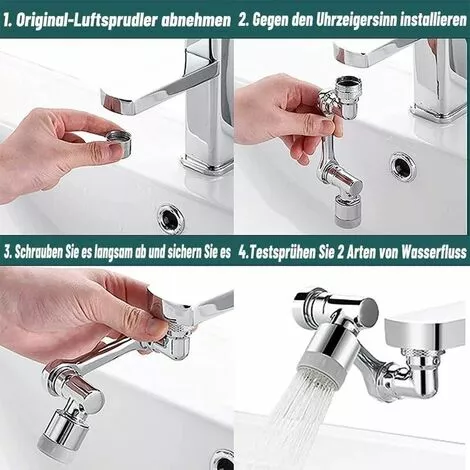 1. Original-Luftsprudler abnehmen

2. Gegen den Uhrzeigersinn installieren

3. Schrauben Sie es langsam ab und sichern Sie es

4.Testsprühen Sie 2 Arten von Wasserfluss