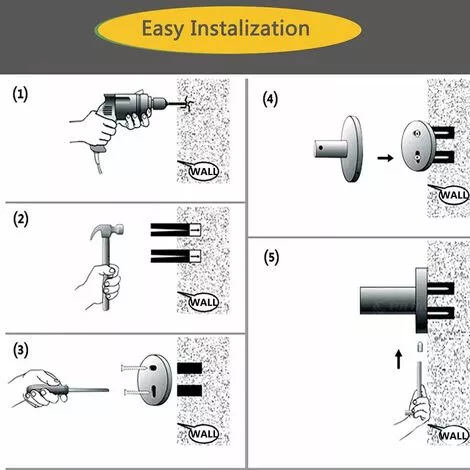 Easy Instalization

(1)

WALL

(2)

WALL

(3)

WALL

(4)

WALL

(5)

WALL