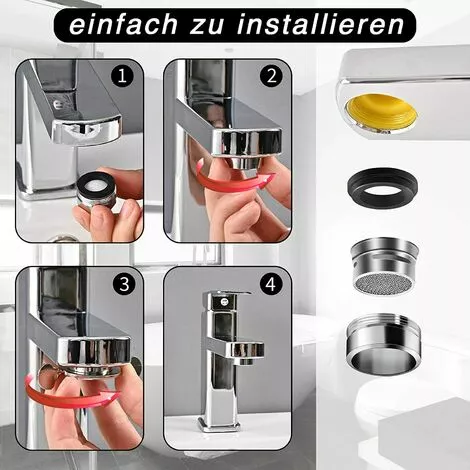 einfach zu installieren

1

2

3

4