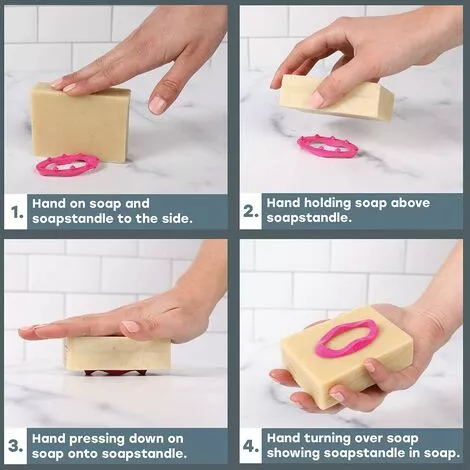 1. Hand on soap and soapstandle to the side.

2. Hand holding soap above soapstandle.

3. Hand pressing down on soap onto soapstandle.

4. Hand turning over soap showing soapstandle in soap.