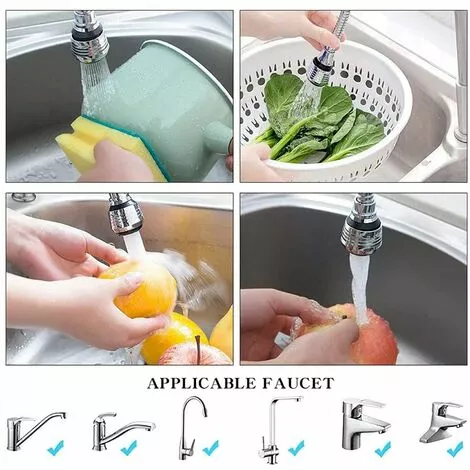 APPLICABLE FAUCET