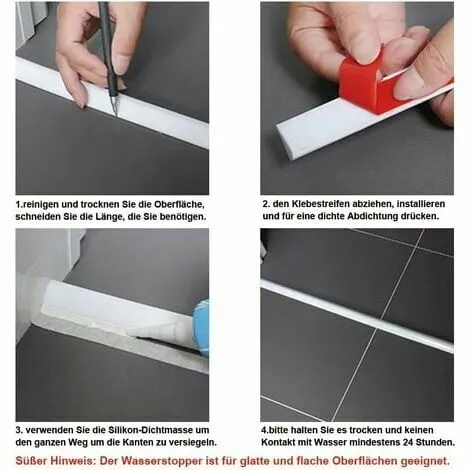 1.reinigen und trocknen Sie die Oberfläche, schneiden Sie die Länge, die Sie benötigen.

2. den Klebestreifen abziehen, installieren und für eine dichte Abdichtung drücken.

3. verwenden Sie die Silikon-Dichtmasse um den ganzen Weg um die Kanten zu versiegeln.

4.bitte halten Sie es trocken und keinen Kontakt mit Wasser mindestens 24 Stunden.

Süßer Hinweis: Der Wasserstopper ist für glatte und flache Oberflächen geeignet.