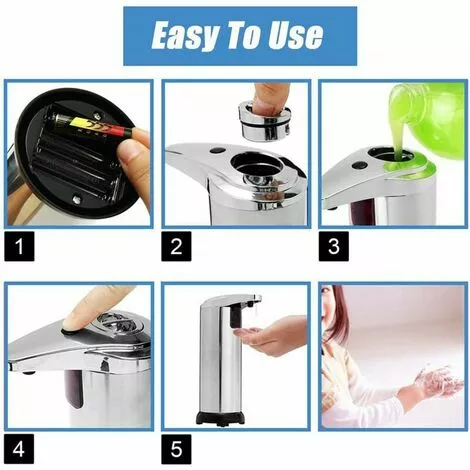 Easy To Use

1

2

3

4

5